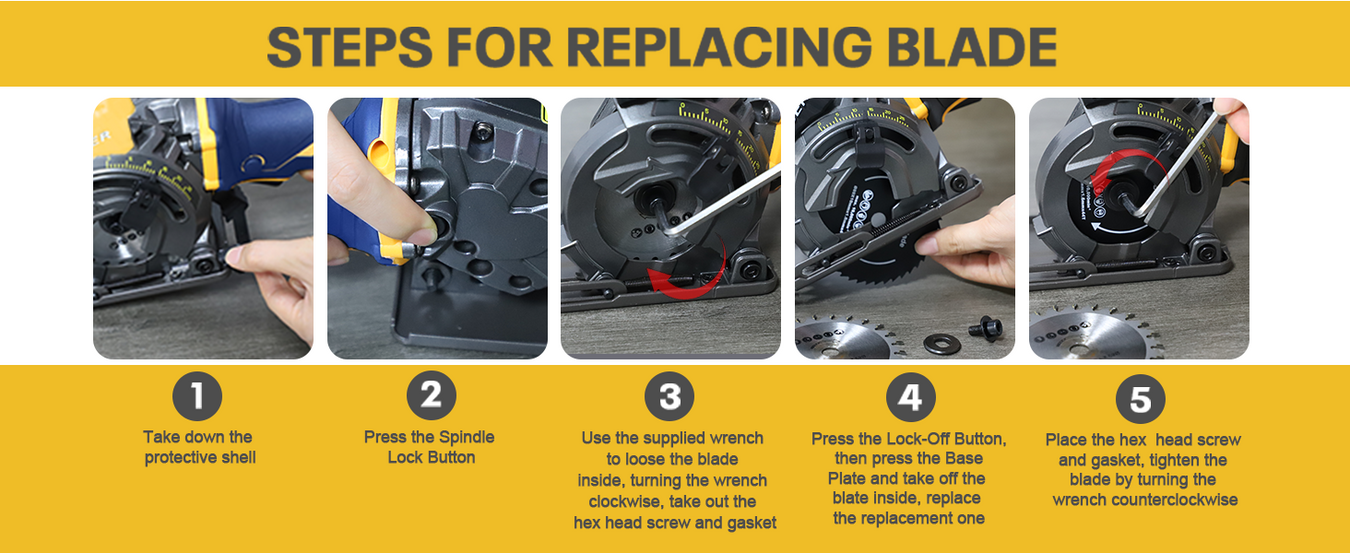 STEPS FOR REPLACING BLADE

1
Take down the protective shell

2
Press the Spindle Lock Button

3
Use the supplied wrench to loose the blade inside, turning the wrench clockwise, take out the hex head screw and gasket

4
Press the Lock-Off Button, then press the Base Plate and take off the blate inside, replace the replacement one

5
Place the hex head screw and gasket, tighten the blade by turning the wrench counterclockwise