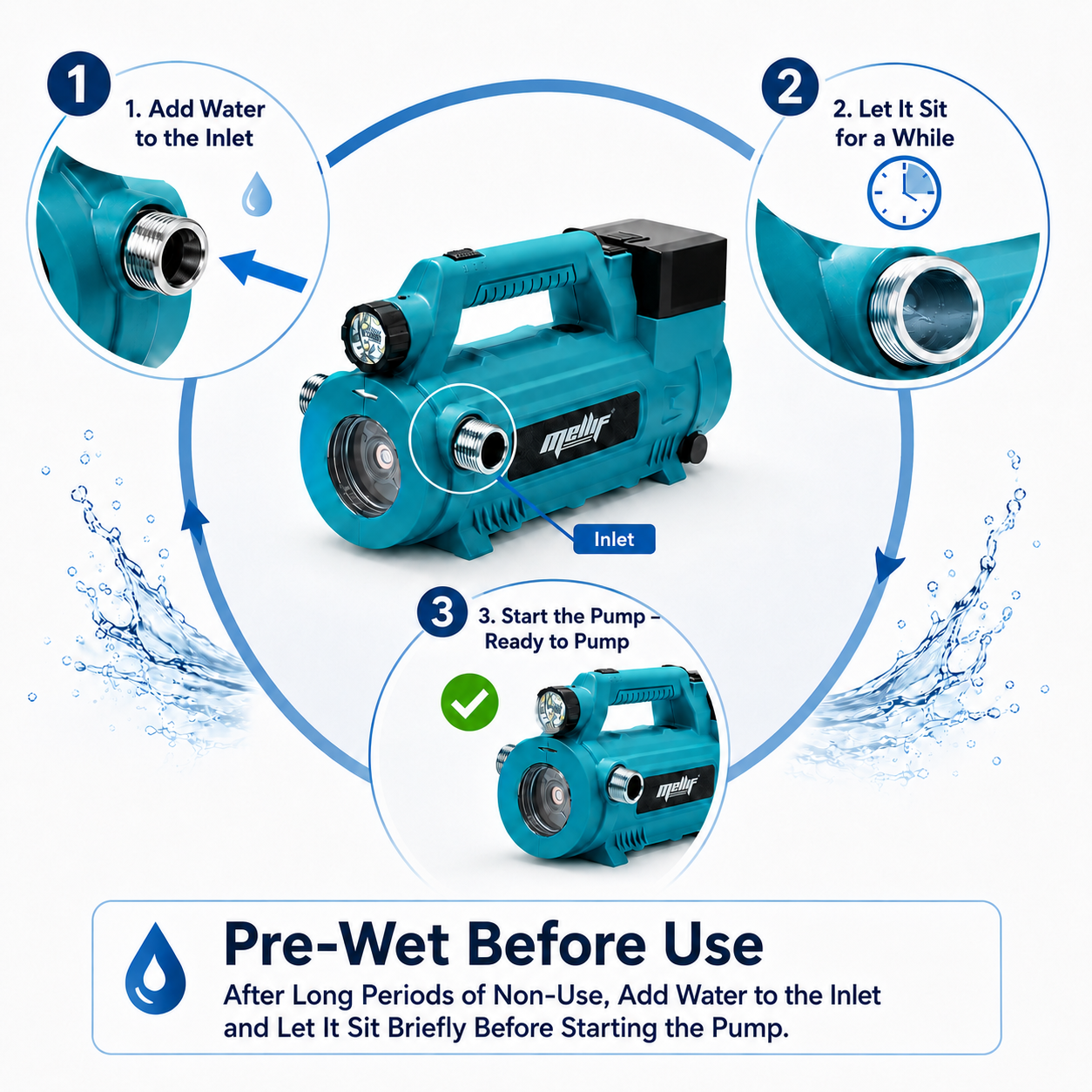 1

1. Add Water to the Inlet

2

2. Let It Sit for a While

mellif

Inlet

3

3. Start the Pump – Ready to Pump

mellif

Pre-Wet Before Use

After Long Periods of Non-Use, Add Water to the Inlet and Let It Sit Briefly Before Starting the Pump.