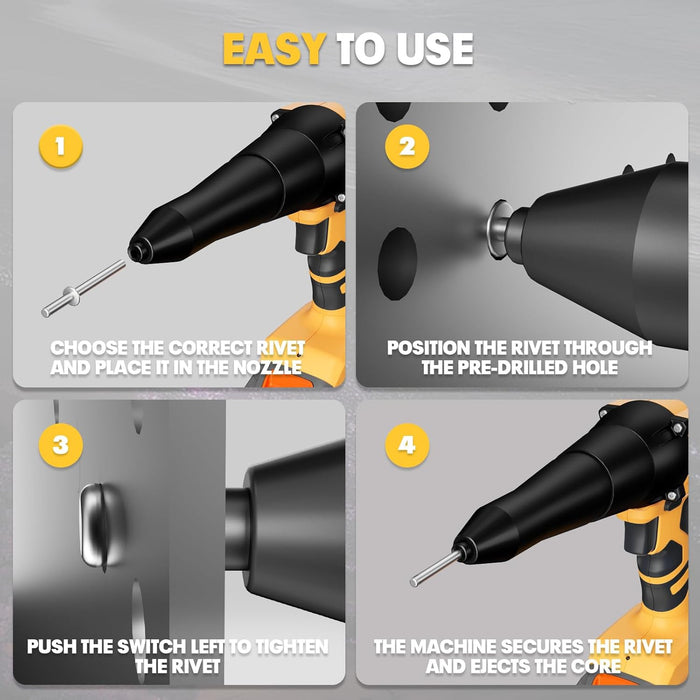 EASY TO USE

1

CHOOSE THE CORRECT RIVET AND PLACE IT IN THE NOZZLE

2

POSITION THE RIVET THROUGH THE PRE-DRILLED HOLE

3

PUSH THE SWITCH LEFT TO TIGHTEN THE RIVET

4

THE MACHINE SECURES THE RIVET AND EJECTS THE CORE