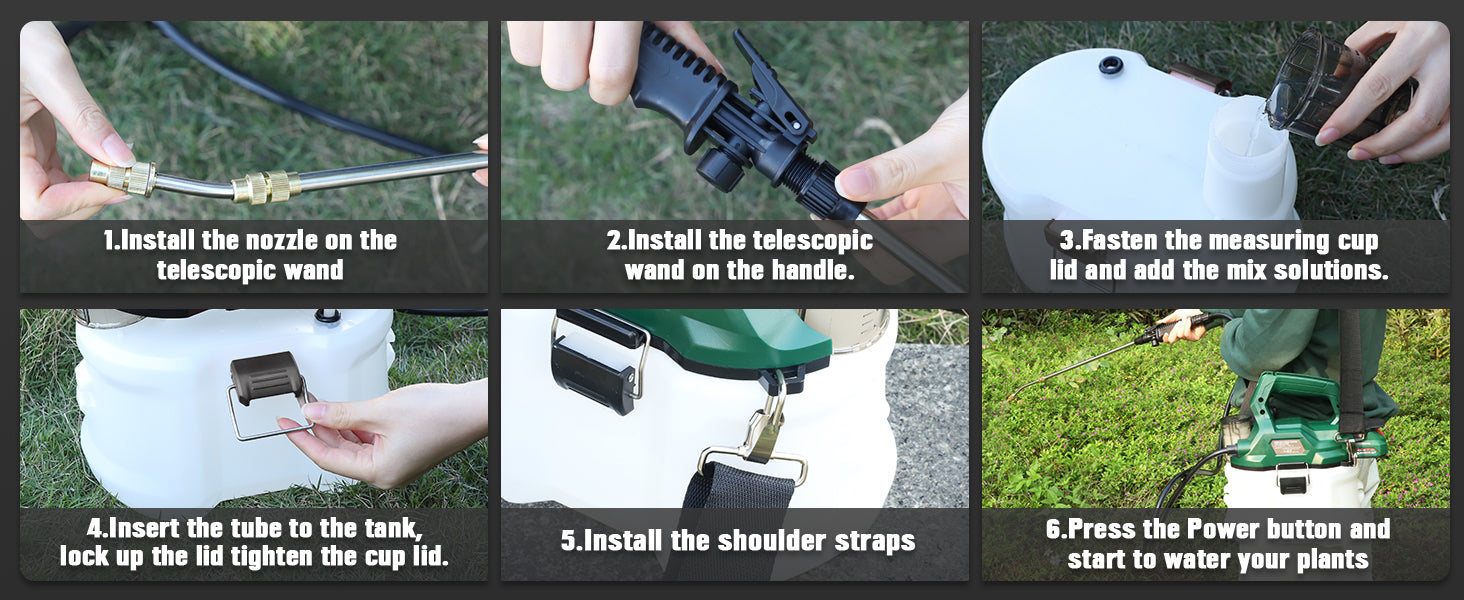 1.Install the nozzle on the telescopic wand

2.Install the telescopic wand on the handle.

3.Fasten the measuring cup lid and add the mix solutions.

4.Insert the tube to the tank, lock up the lid tighten the cup lid.

5.Install the shoulder straps

6.Press the Power button and start to water your plants