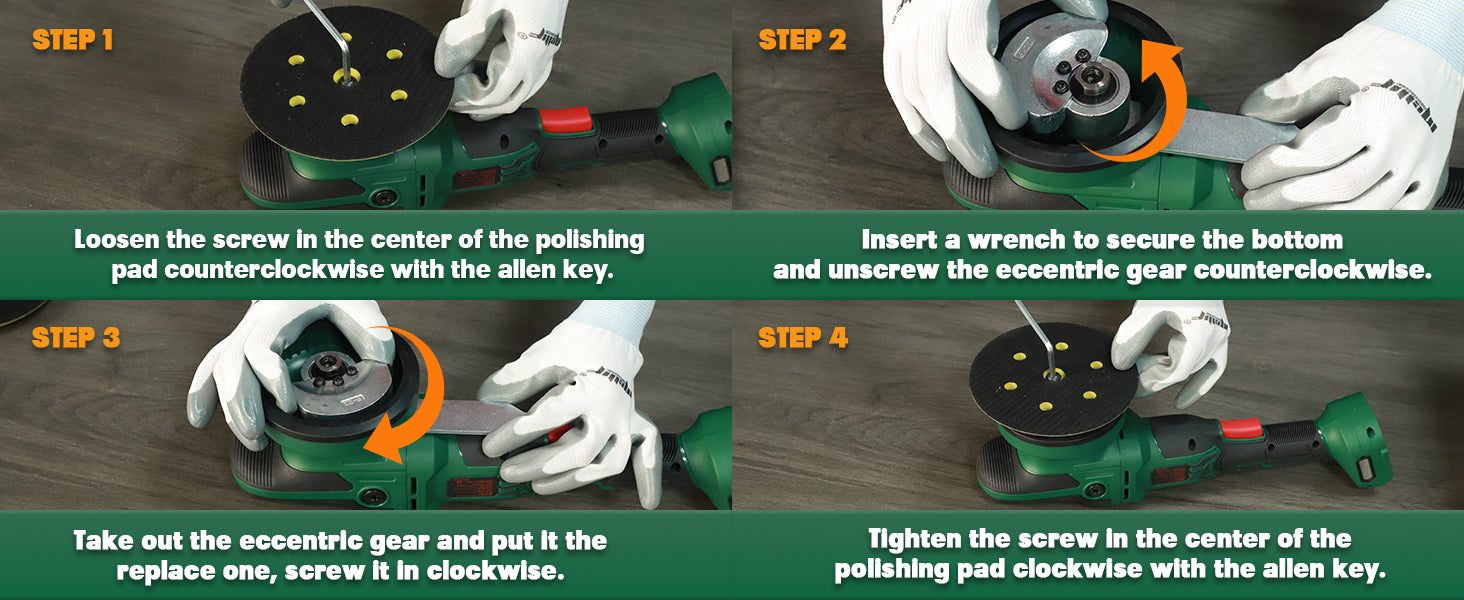 STEP 1

Loosen the screw in the center of the polishing pad counterclockwise with the allen key.

STEP 2

Insert a wrench to secure the bottom and unscrew the eccentric gear counterclockwise.

STEP 3

Take out the eccentric gear and put it the replace one, screw it in clockwise.

STEP 4

Tighten the screw in the center of the polishing pad clockwise with the allen key.