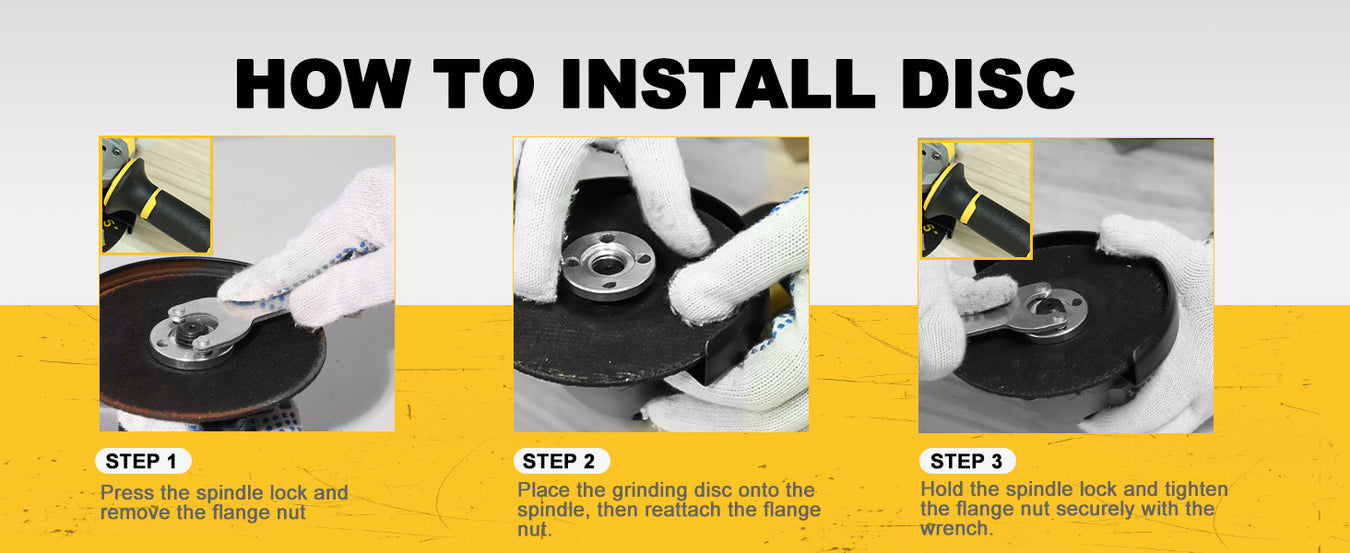 HOW TO INSTALL DISC

STEP 1
Press the spindle lock and remove the flange nut

STEP 2
Place the grinding disc onto the spindle, then reattach the flange nut.

STEP 3
Hold the spindle lock and tighten the flange nut securely with the wrench.