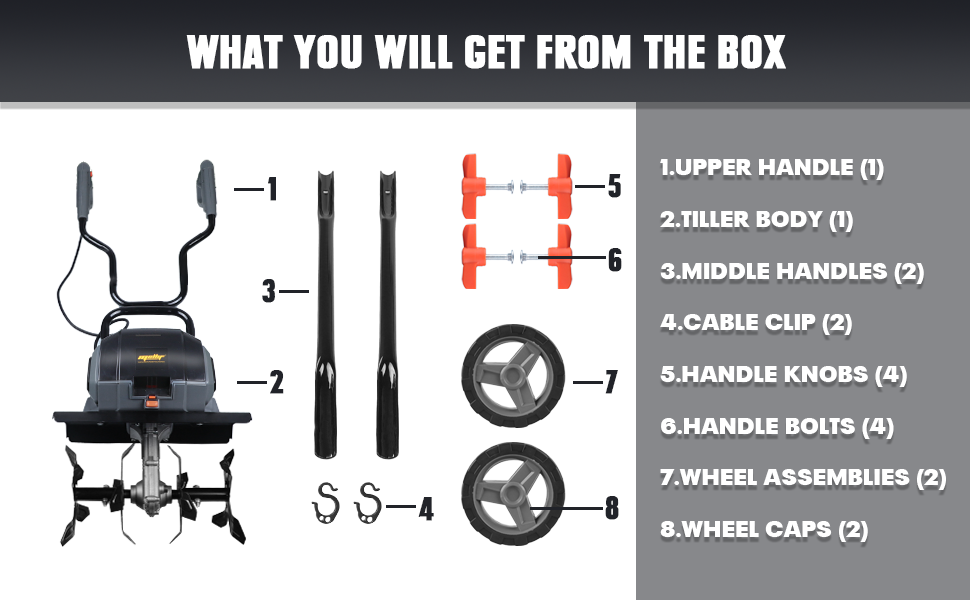 WHAT YOU WILL GET FROM THE BOX

1
2
3
4
5
6
7
8

1.UPPER HANDLE (1)

2.TILLER BODY (1)

3.MIDDLE HANDLES (2)

4.CABLE CLIP (2)

5.HANDLE KNOBS (4)

6.HANDLE BOLTS (4)

7.WHEEL ASSEMBLIES (2)

8.WHEEL CAPS (2)