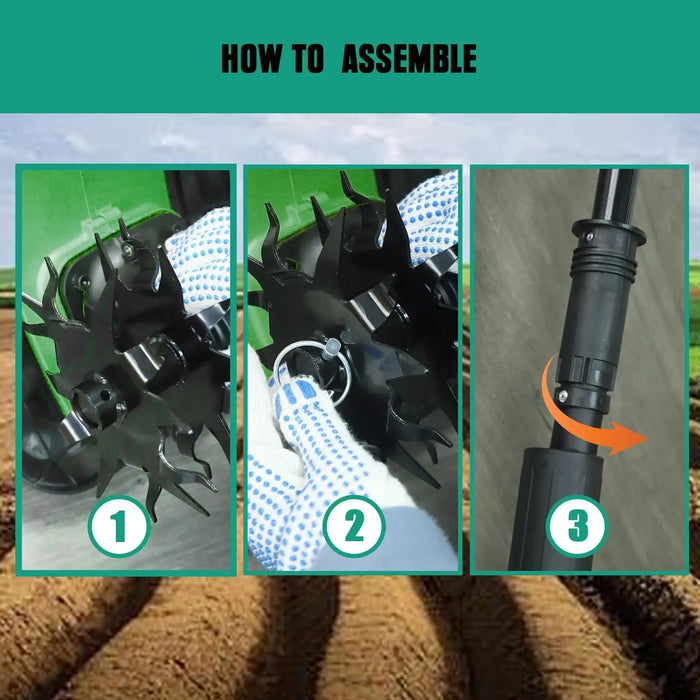 HOW TO ASSEMBLE

1

2

3