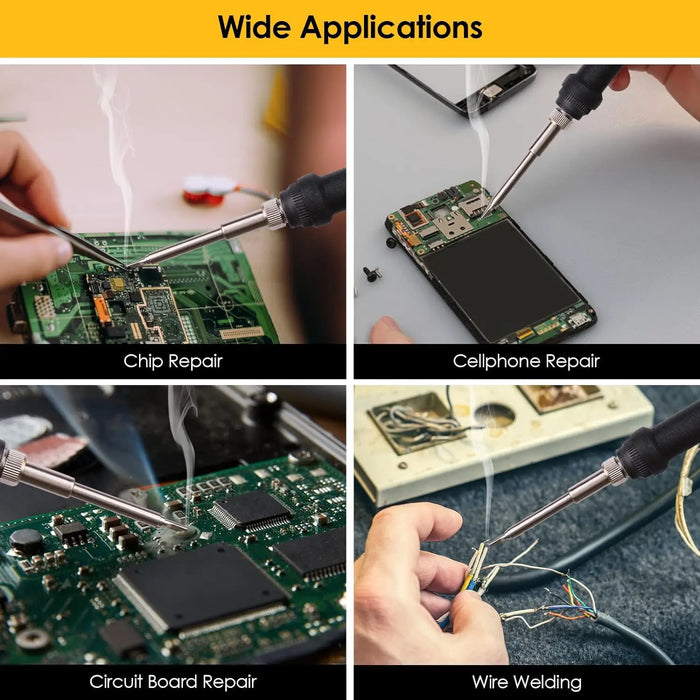 Wide Applications

Chip Repair

Cellphone Repair

Circuit Board Repair

Wire Welding