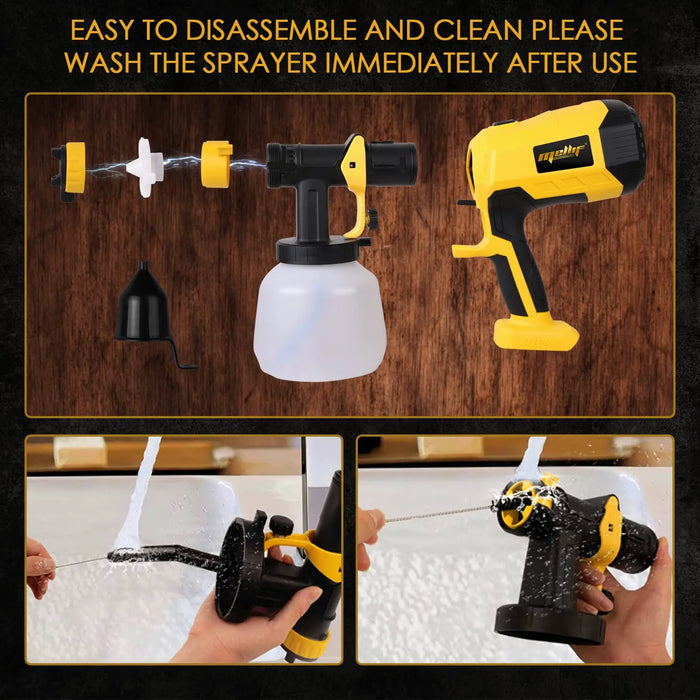 EASY TO DISASSEMBLE AND CLEAN PLEASE WASH THE SPRAYER IMMEDIATELY AFTER USE

mellif