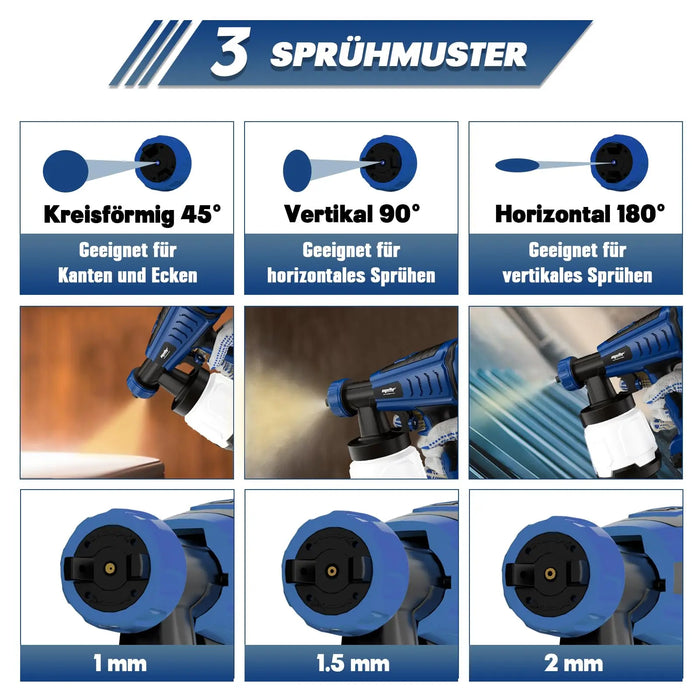 3 SPRÜHMUSTER

Kreisförmig 45°

Geeignet für Kanten und Ecken

Vertikal 90°

Geeignet für horizontales Sprühen

Horizontal 180°

Geeignet für vertikales Sprühen

1 mm

1.5 mm

2 mm