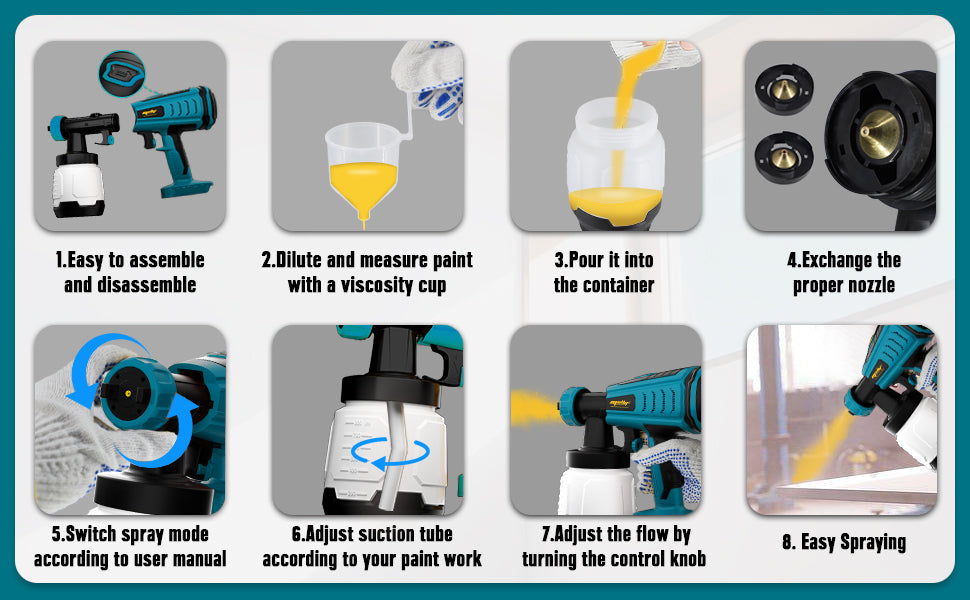 1.Easy to assemble and disassemble

2.Dilute and measure paint with a viscosity cup

3.Pour it into the container

4.Exchange the proper nozzle

5.Switch spray mode according to user manual

6.Adjust suction tube according to your paint work

7.Adjust the flow by turning the control knob

8. Easy Spraying