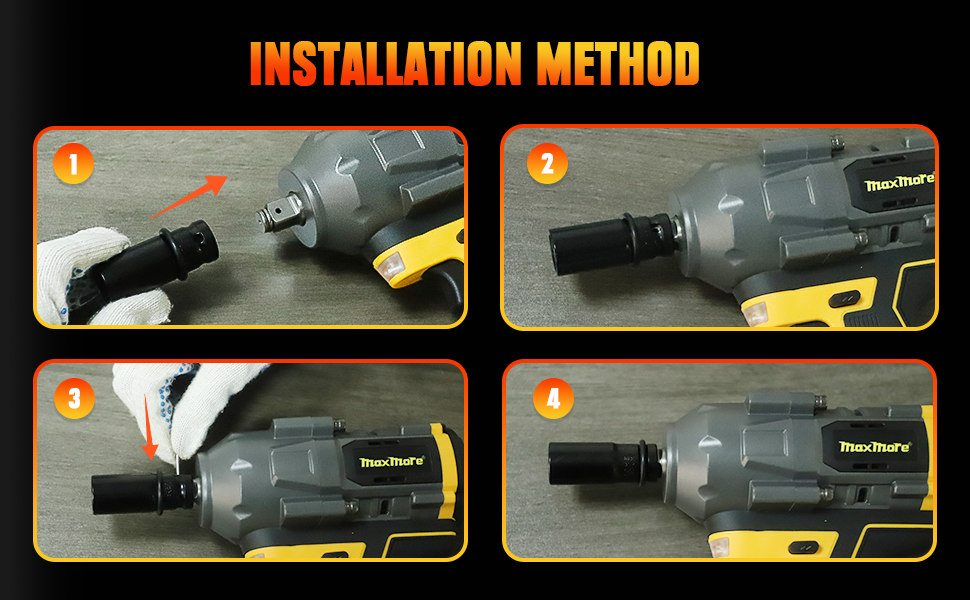 INSTALLATION METHOD

1

2

MaxMore

3

MaxMore

4

MaxMore