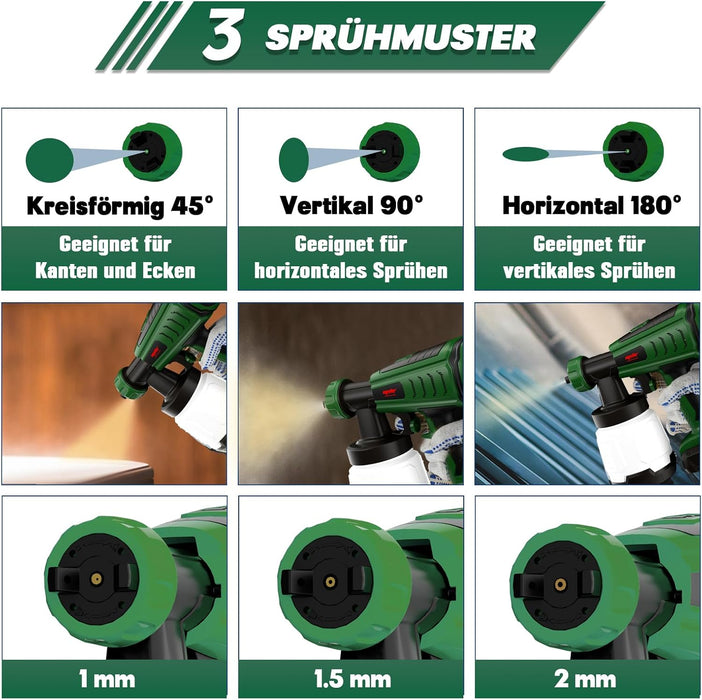 3 SPRÜHMUSTER

Kreisförmig 45°

Geeignet für Kanten und Ecken

Vertikal 90°

Geeignet für horizontales Sprühen

Horizontal 180°

Geeignet für vertikales Sprühen

1 mm

1.5 mm

2 mm