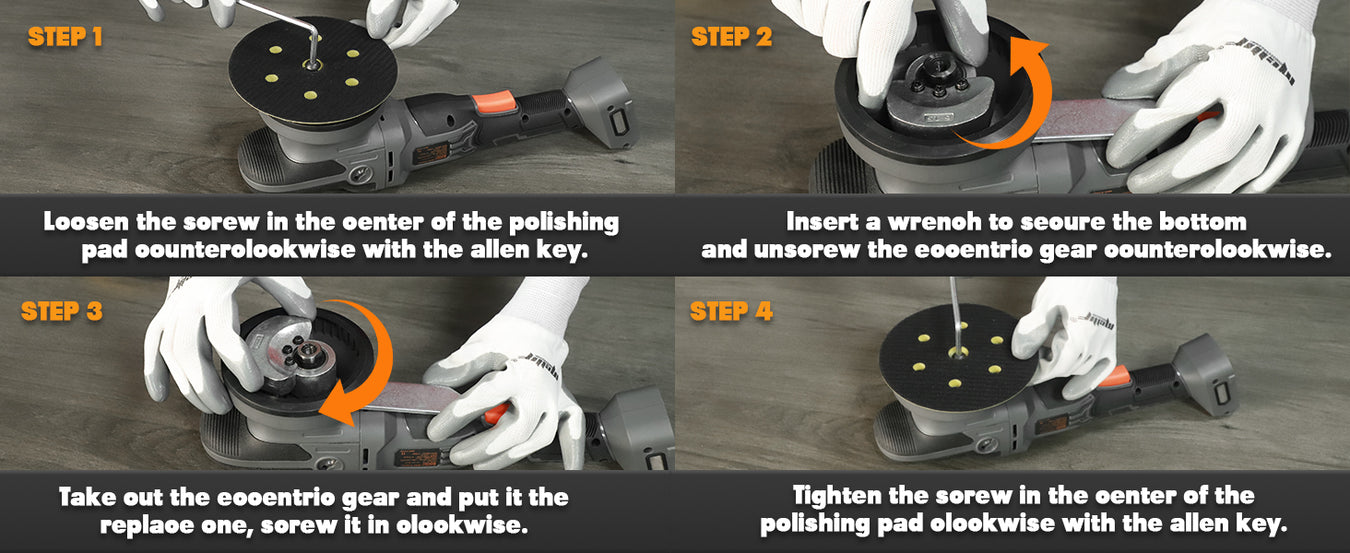 STEP 1

Loosen the sorew in the oenter of the polishing pad oounterolookwise with the allen key.

STEP 2

Insert a wrenoh to seoure the bottom and unsorew the eooentrio gear oounterolookwise.

STEP 3

Take out the eooentrio gear and put it the replaoe one, sorew it in olookwise.

STEP 4

Tighten the sorew in the oenter of the polishing pad olookwise with the allen key.