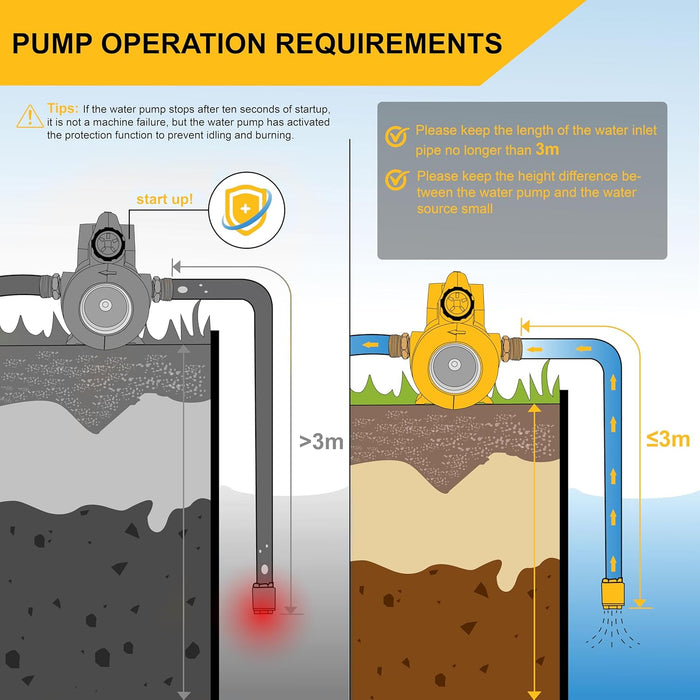 PUMP OPERATION REQUIREMENTS

Tips: If the water pump stops after ten seconds of startup, it is not a machine failure, but the water pump has activated the protection function to prevent idling and burning.

Please keep the length of the water inlet pipe no longer than 3m

Please keep the height difference between the water pump and the water source small

start up!

>3m

≤3m