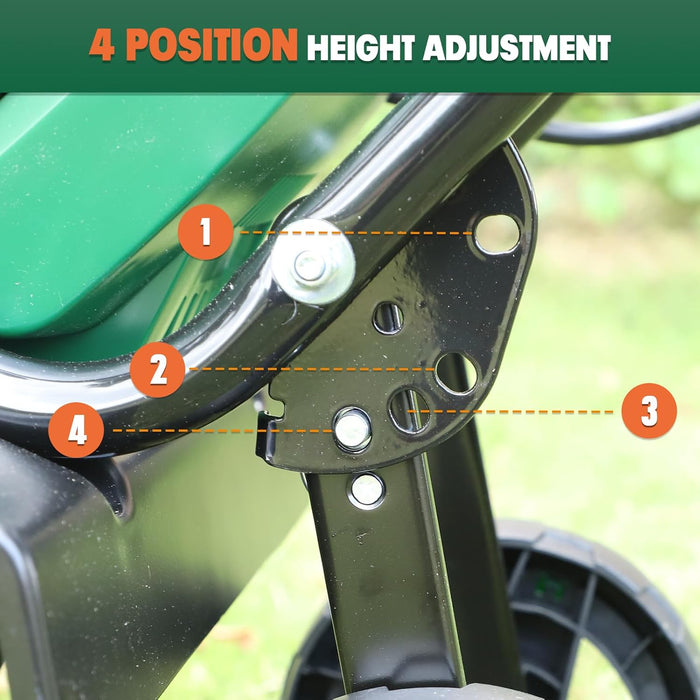 4 POSITION HEIGHT ADJUSTMENT

1

2

3

4