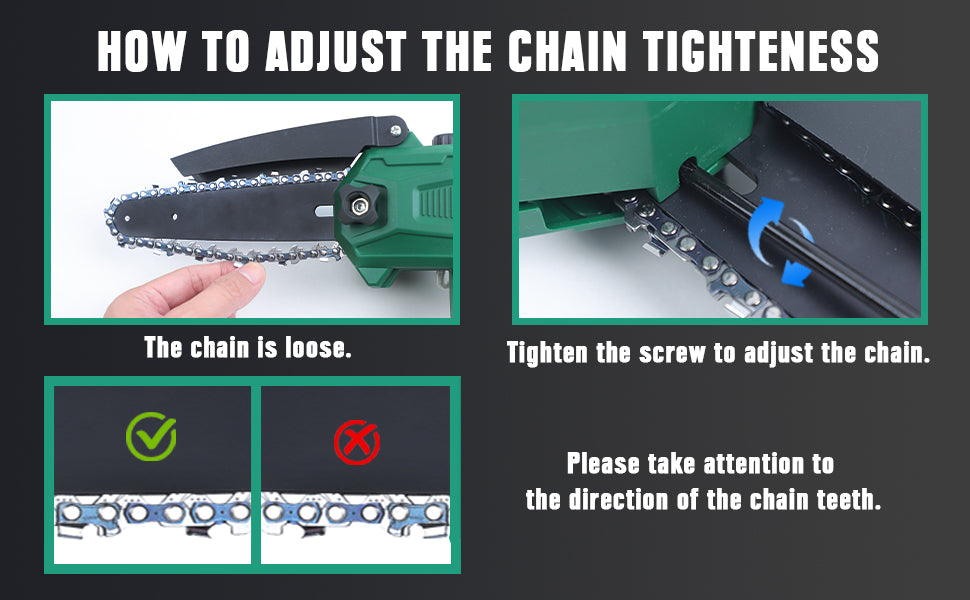 HOW TO ADJUST THE CHAIN TIGHTENESS

The chain is loose.

Tighten the screw to adjust the chain.

Please take attention to the direction of the chain teeth.