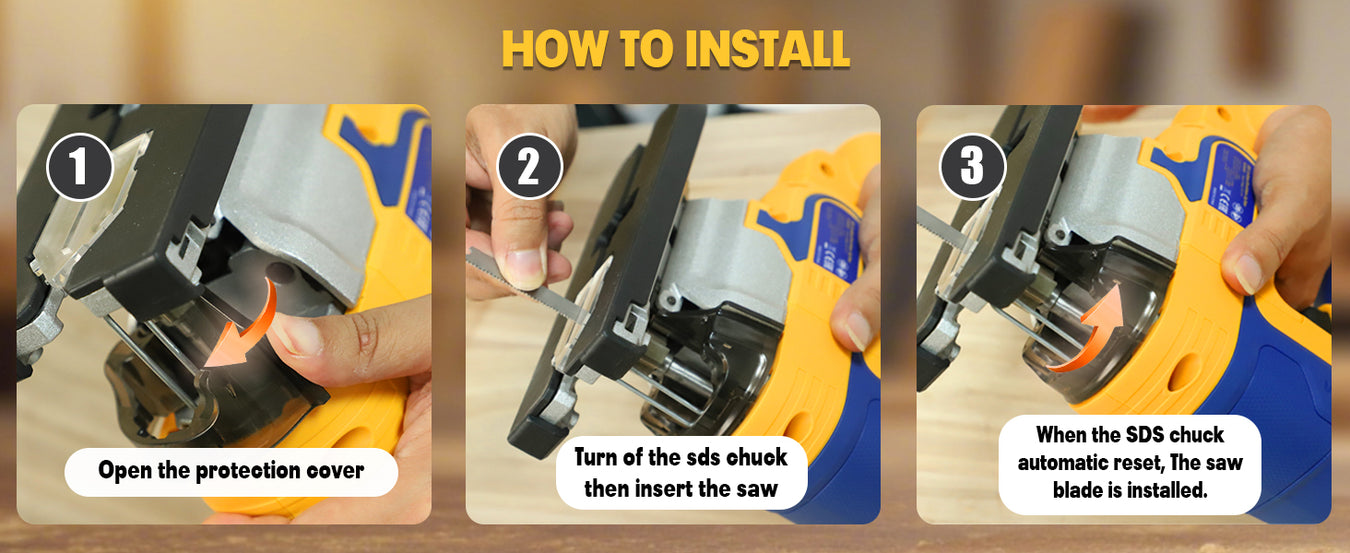 HOW TO INSTALL

1

Open the protection cover

2

Turn of the sds chuck then insert the saw

3

When the SDS chuck automatic reset, The saw blade is installed.