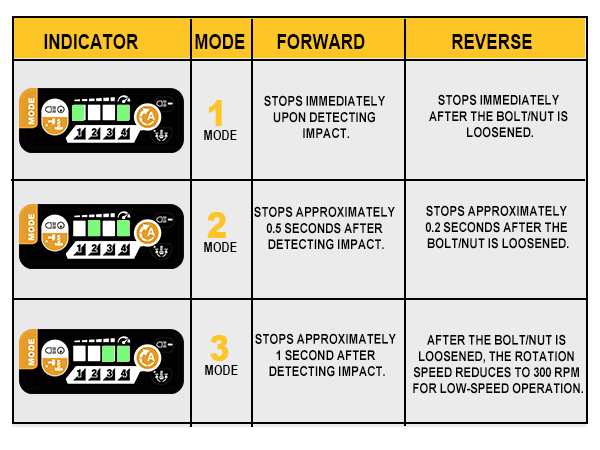 | INDICATOR | MODE | FORWARD | REVERSE |
|---|---|---|---|
| MODE 1 2 3 4 A | 1 MODE | STOPS IMMEDIATELY UPON DETECTING IMPACT. | STOPS IMMEDIATELY AFTER THE BOLT/NUT IS LOOSENED. |
| MODE 1 2 3 4 A | 2 MODE | STOPS APPROXIMATELY 0.5 SECONDS AFTER DETECTING IMPACT. | STOPS APPROXIMATELY 0.2 SECONDS AFTER THE BOLT/NUT IS LOOSENED. |
| MODE 1 2 3 4 A | 3 MODE | STOPS APPROXIMATELY 1 SECOND AFTER DETECTING IMPACT. | AFTER THE BOLT/NUT IS LOOSENED, THE ROTATION SPEED REDUCES TO 300 RPM FOR LOW-SPEED OPERATION. |