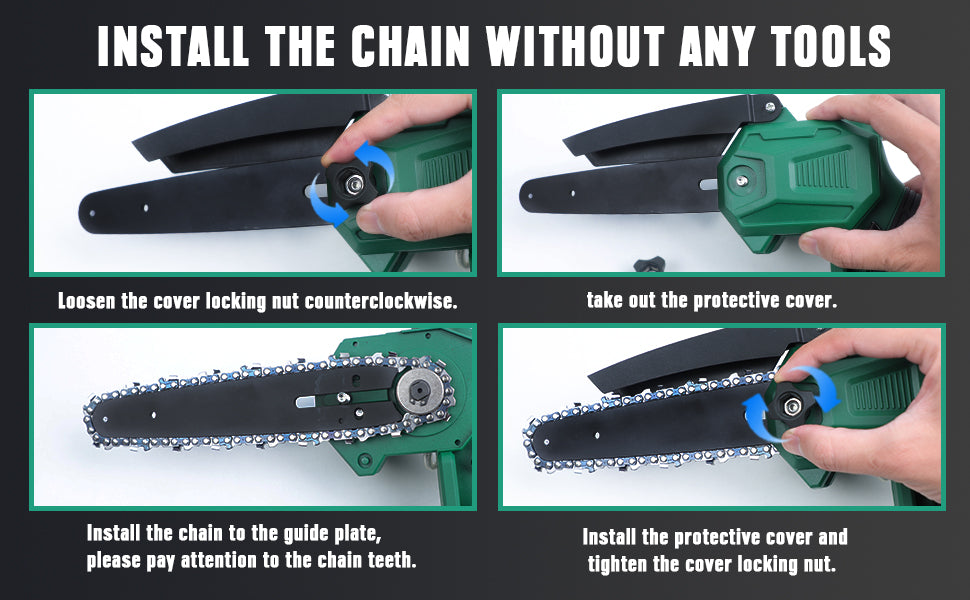 INSTALL THE CHAIN WITHOUT ANY TOOLS

Loosen the cover locking nut counterclockwise.

take out the protective cover.

Install the chain to the guide plate, please pay attention to the chain teeth.

Install the protective cover and tighten the cover locking nut.